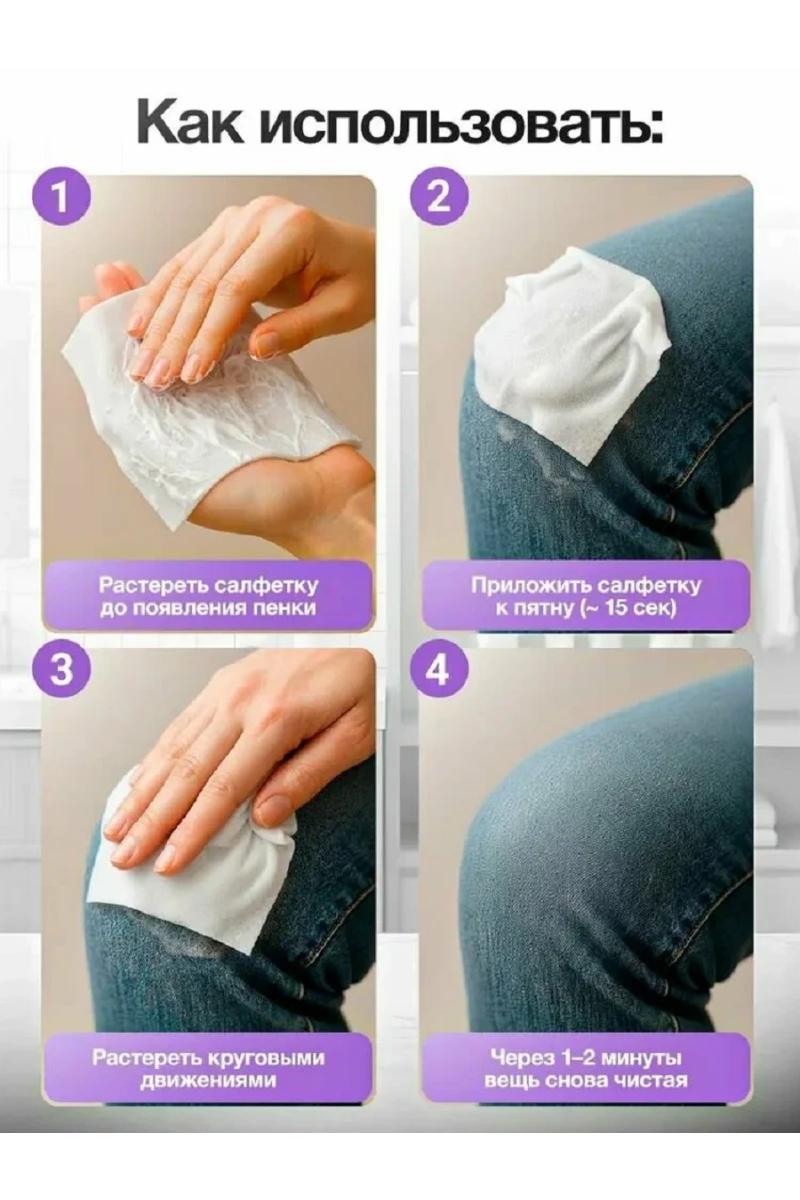 Как использовать:

1

Растереть салфетку до появления пенки

2

Приложить салфетку к пятну (~ 15 сек)

3

Растереть круговыми движениями

4

Через 1–2 минуты вещь снова чистая