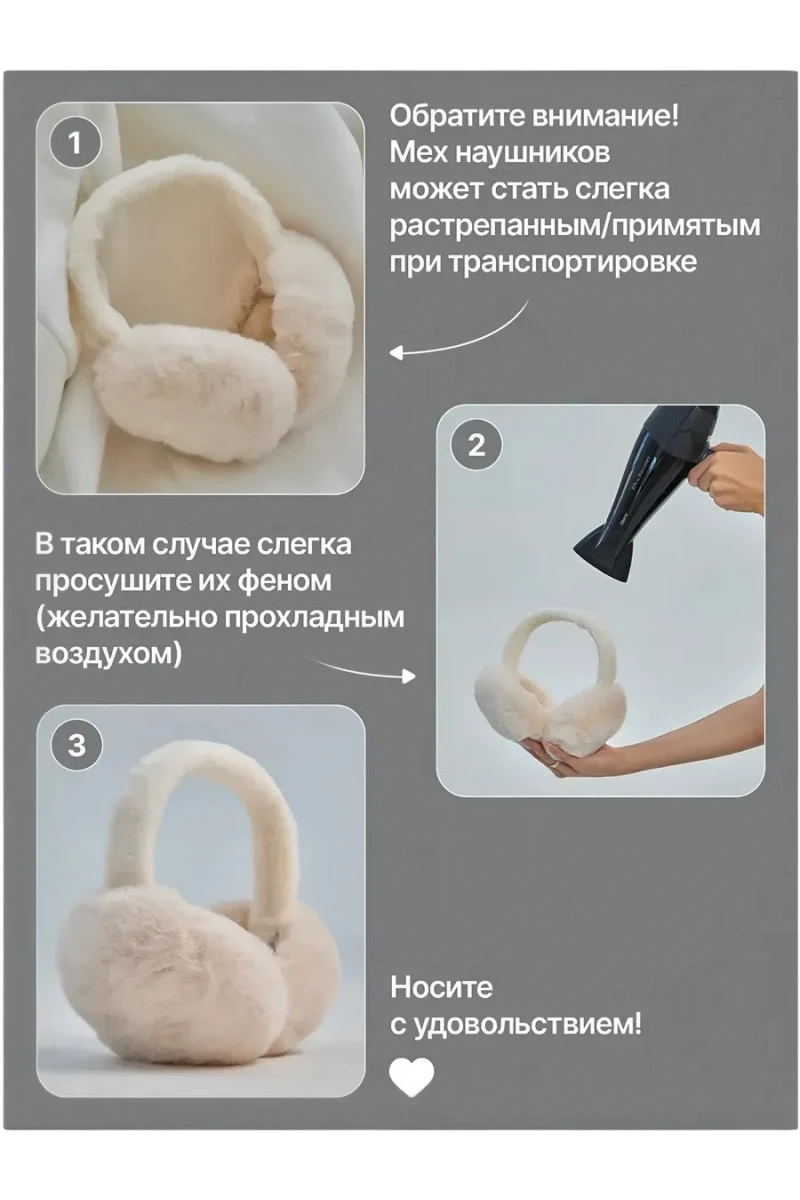 1

Обратите внимание! Мех наушников может стать слегка растрепанным/примятым при транспортировке

2

В таком случае слегка просушите их феном (желательно прохладным воздухом)

3

Носите с удовольствием!